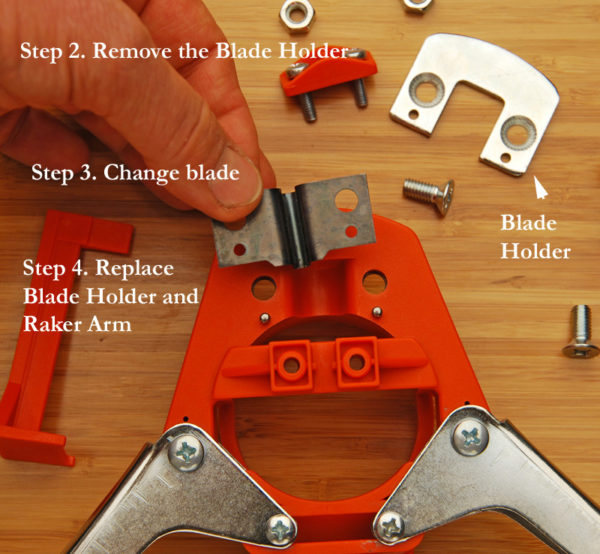 Step 2. Remove the Blade Holder

Step 3. Change blade

Blade Holder

Step 4. Replace Blade Holder and Raker Arm